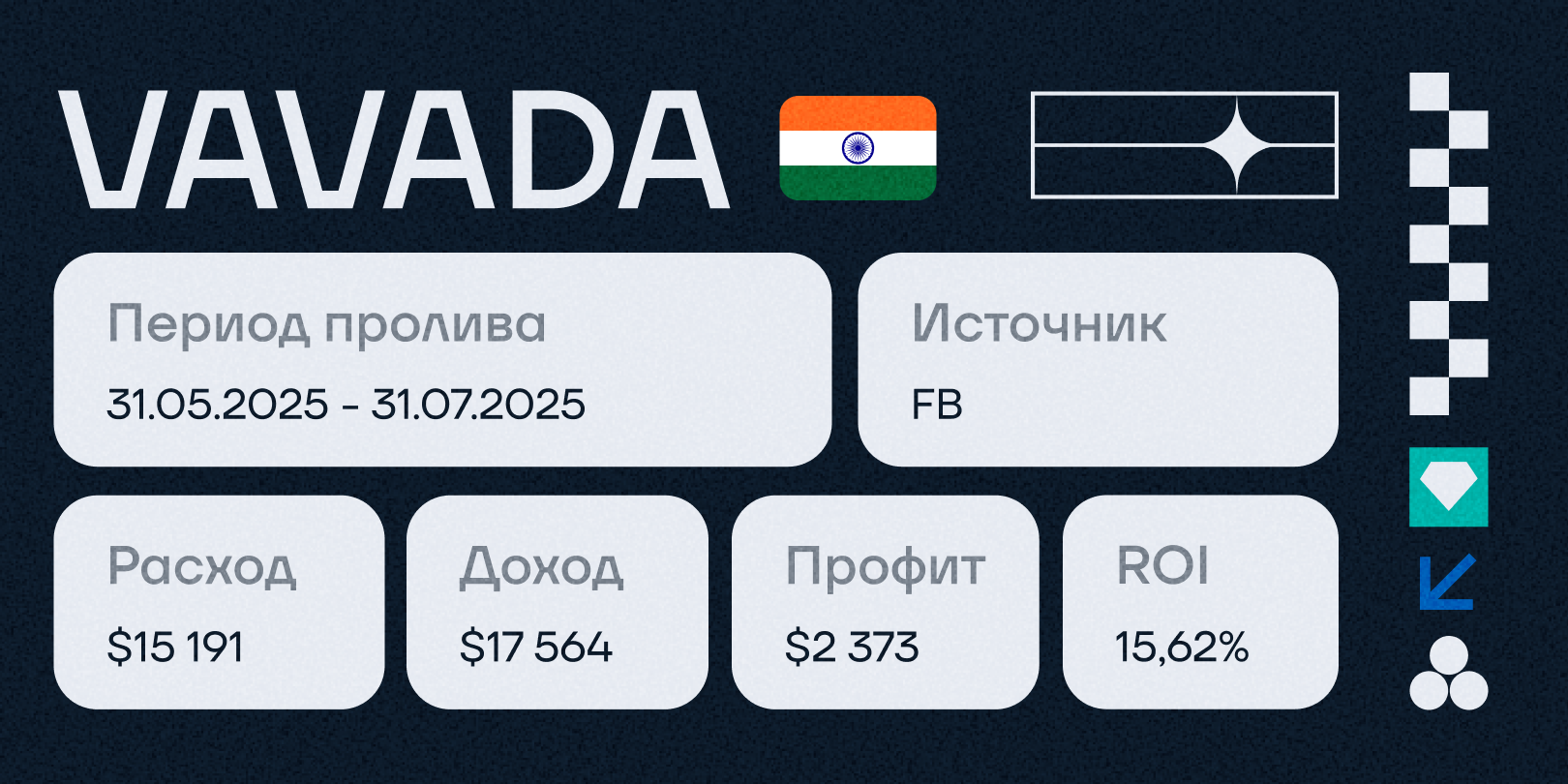 VAVADA

Период пролива
31.05.2025 - 31.07.2025

Источник
FB

Расход
$15 191

Доход
$17 564

Профит
$2 373

ROI
15,62%